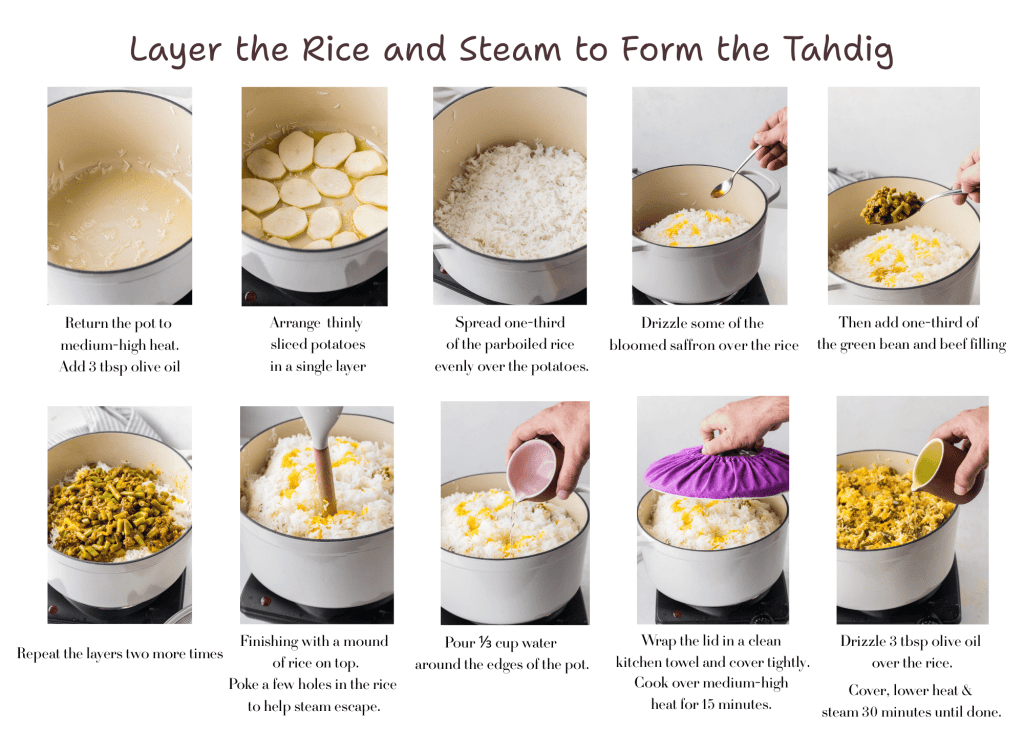 Layer the Rice and Steam to Form the Tahdig

Return the pot to medium-high heat. Add 3 tbsp olive oil

Arrange thinly sliced potatoes in a single layer

Spread one-third of the parboiled rice evenly over the potatoes.

Drizzle some of the bloomed saffron over the rice

Then add one-third of the green bean and beef filling

Repeat the layers two more times

Finishing with a mound of rice on top. Poke a few holes in the rice to help steam escape.

Pour ⅓ cup water around the edges of the pot.

Wrap the lid in a clean kitchen towel and cover tightly. Cook over medium-high heat for 15 minutes.

Drizzle 3 tbsp olive oil over the rice.

Cover, lower heat & steam 30 minutes until done.