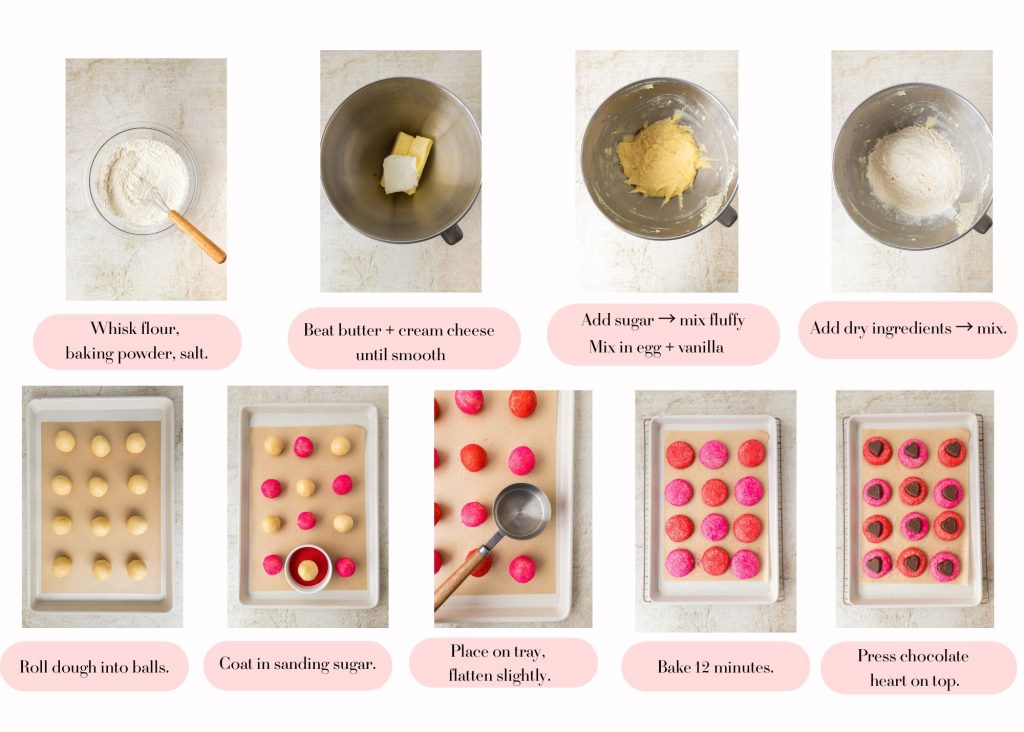 Whisk flour, baking powder, salt.

Beat butter + cream cheese until smooth

Add sugar → mix fluffy
Mix in egg + vanilla

Add dry ingredients → mix.

Roll dough into balls.

Coat in sanding sugar.

Place on tray, flatten slightly.

Bake 12 minutes.

Press chocolate heart on top.