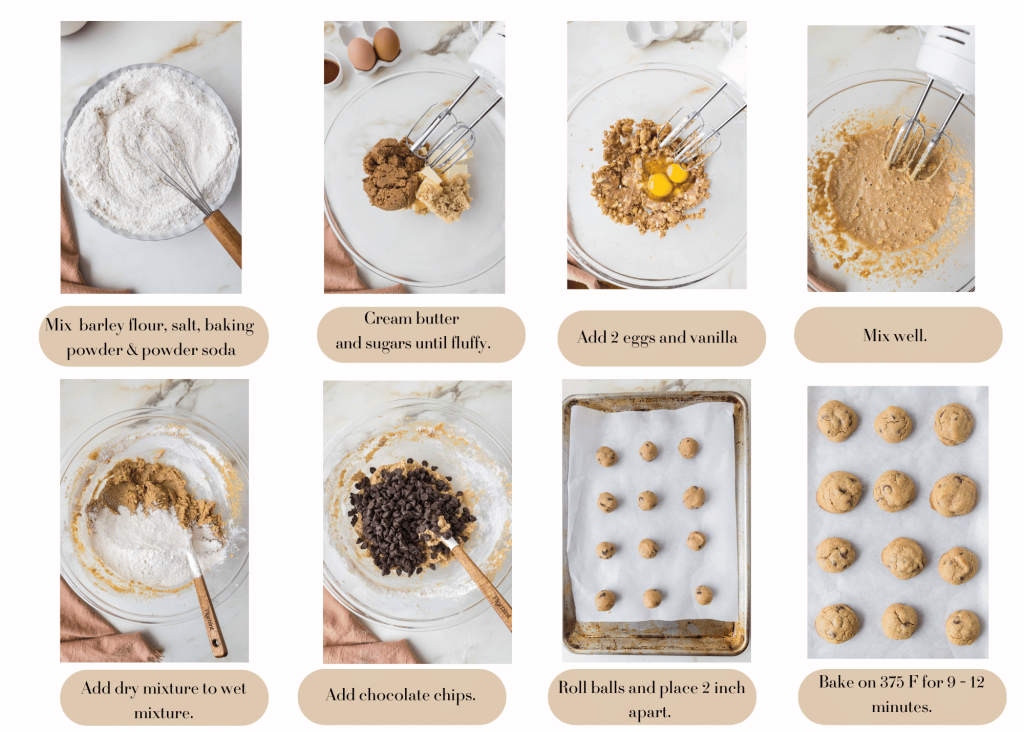 Mix barley flour, salt, baking powder & powder soda

Cream butter and sugars until fluffy.

Add 2 eggs and vanilla

Mix well.

Add dry mixture to wet mixture.

Add chocolate chips.

Roll balls and place 2 inch apart.

Bake on 375 F for 9 - 12 minutes.