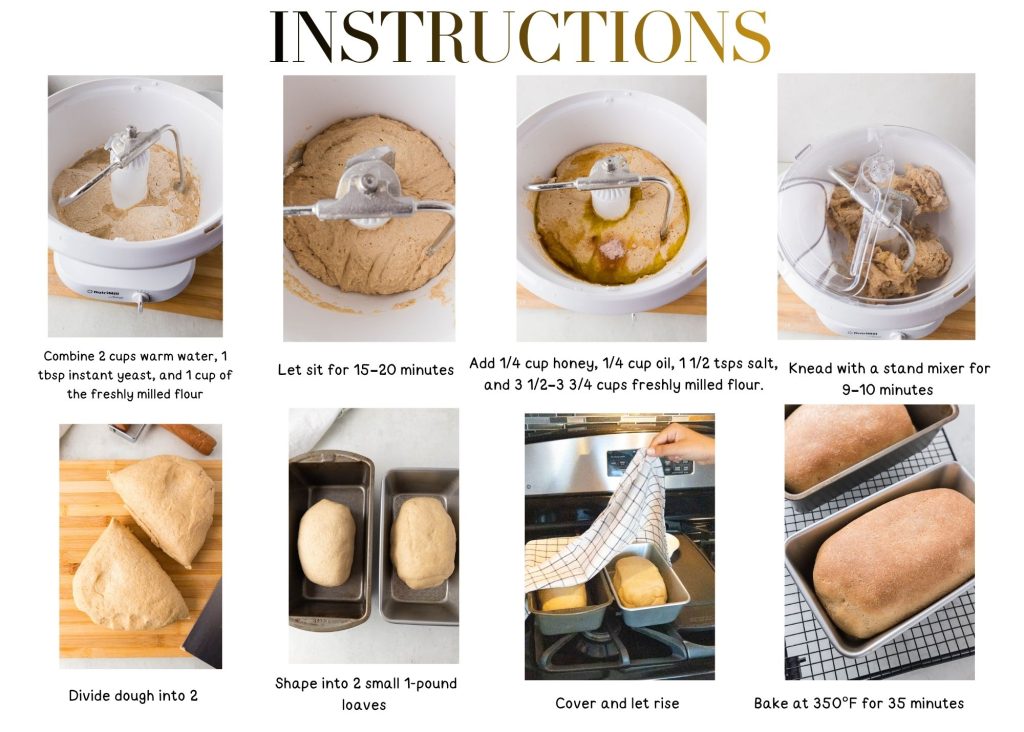 INSTRUCTIONS

Combine 2 cups warm water, 1 tbsp instant yeast, and 1 cup of the freshly milled flour

Let sit for 15-20 minutes

Add 1/4 cup honey, 1/4 cup oil, 1 1/2 tsps salt, and 3 1/2-3 3/4 cups freshly milled flour.

Knead with a stand mixer for 9-10 minutes

Divide dough into 2

Shape into 2 small 1-pound loaves

Cover and let rise

Bake at 350°F for 35 minutes